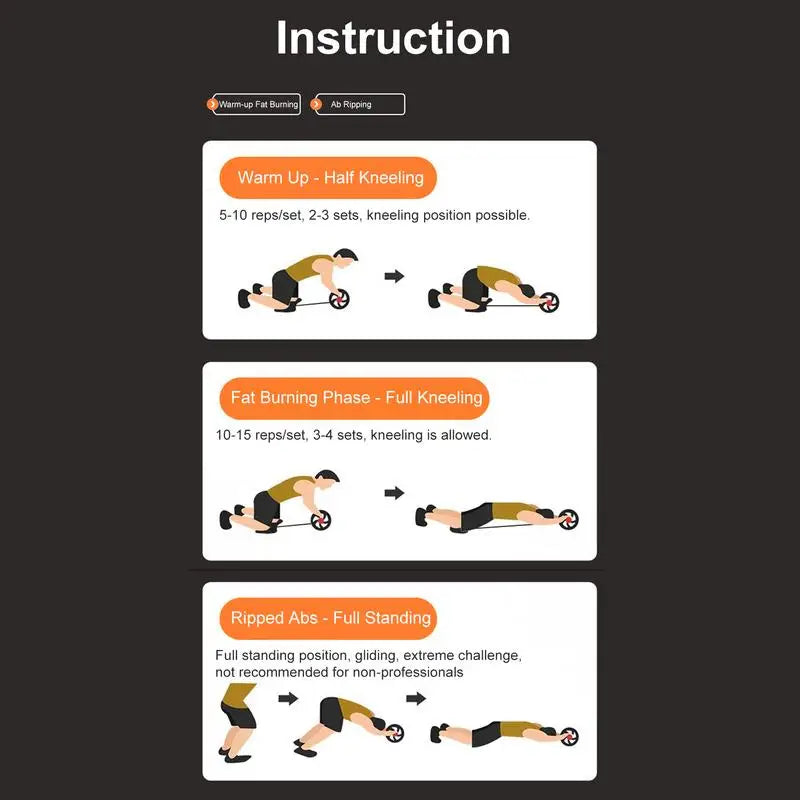 Instruction

Warm-up Fat Burning

Ab Ripping

Warm Up - Half Kneeling

5-10 reps/set, 2-3 sets, kneeling position possible.

Fat Burning Phase - Full Kneeling

10-15 reps/set, 3-4 sets, kneeling is allowed.

Ripped Abs - Full Standing

Full standing position, gliding, extreme challenge, not recommended for non-professionals